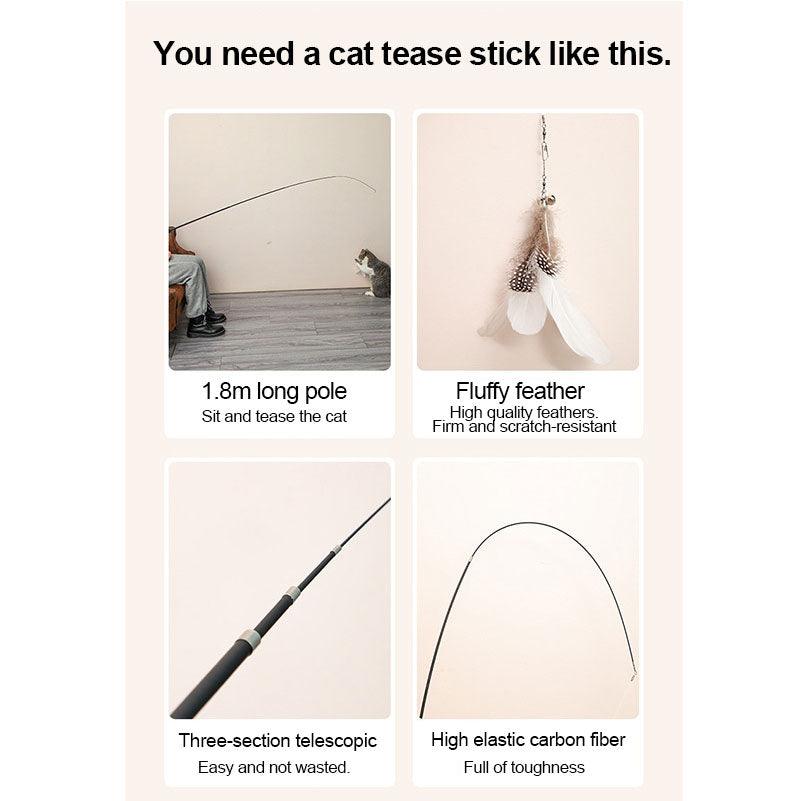 You need a cat tease stick like this.

1.8m long pole
Sit and tease the cat

Fluffy feather
High quality feathers.
Firm and scratch-resistant

Three-section telescopic
Easy and not wasted.

High elastic carbon fiber
Full of toughness